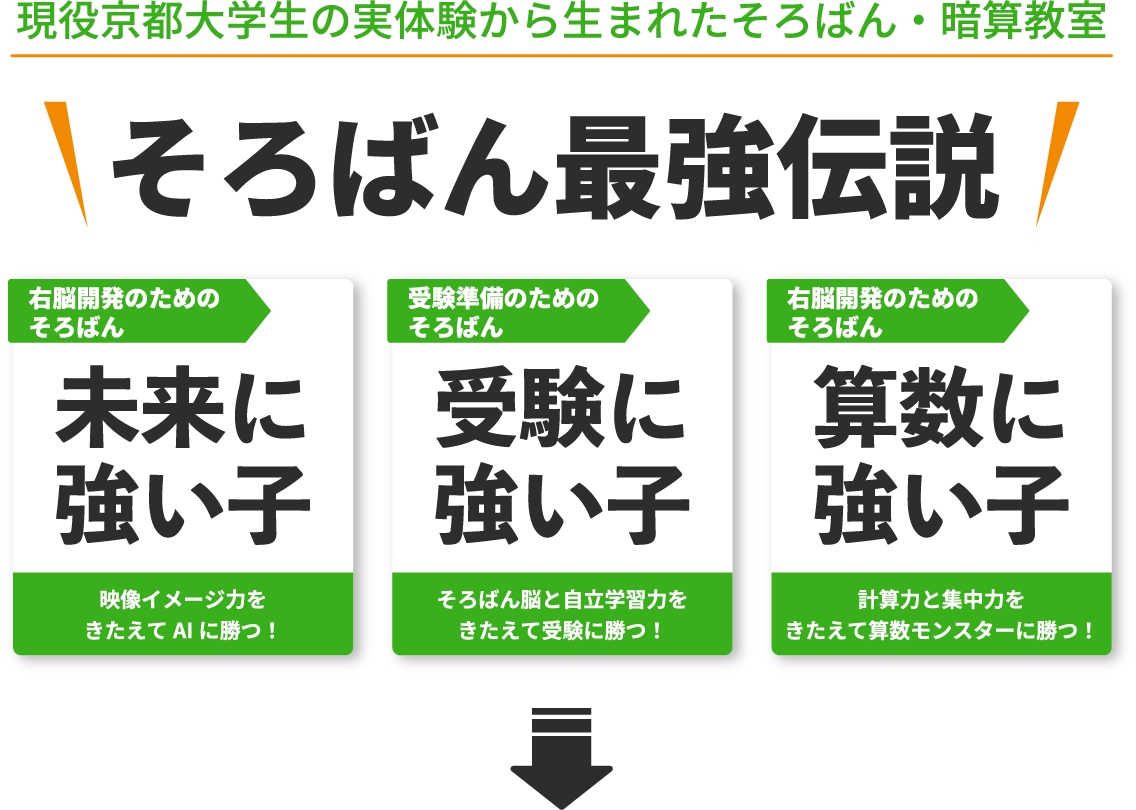 現役京都大学生の実体験から生まれたそろばん・暗算教室

そろばん最強伝説

右脳開発のための
そろばん

未来に
強い子

映像イメージ力を
きたえてAIに勝つ！

受験準備のための
そろばん

受験に
強い子

そろばん脳と自立学習力を
きたえて受験に勝つ！

右脳開発のための
そろばん

算数に
強い子

計算力と集中力を
きたえて算数モンスターに勝つ！